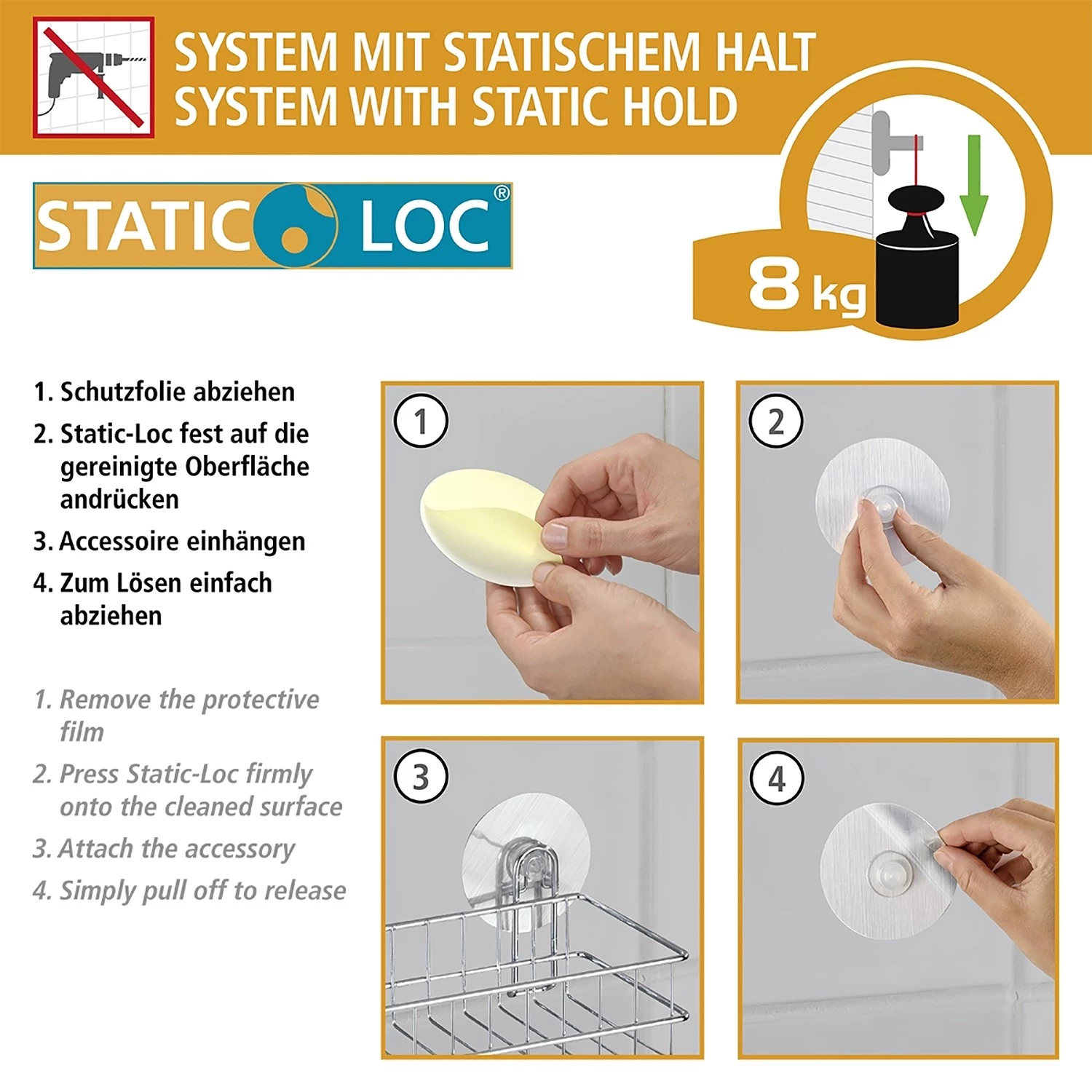 SYSTEM MIT STATISCHEM HALT
SYSTEM WITH STATIC HOLD

STATIC LOC®

8 kg

1. Schutzfolie abziehen
2. Static-Loc fest auf die gereinigte Oberfläche andrücken
3. Accessoire einhängen
4. Zum Lösen einfach abziehen

1. Remove the protective film
2. Press Static-Loc firmly onto the cleaned surface
3. Attach the accessory
4. Simply pull off to release

1

2

3

4