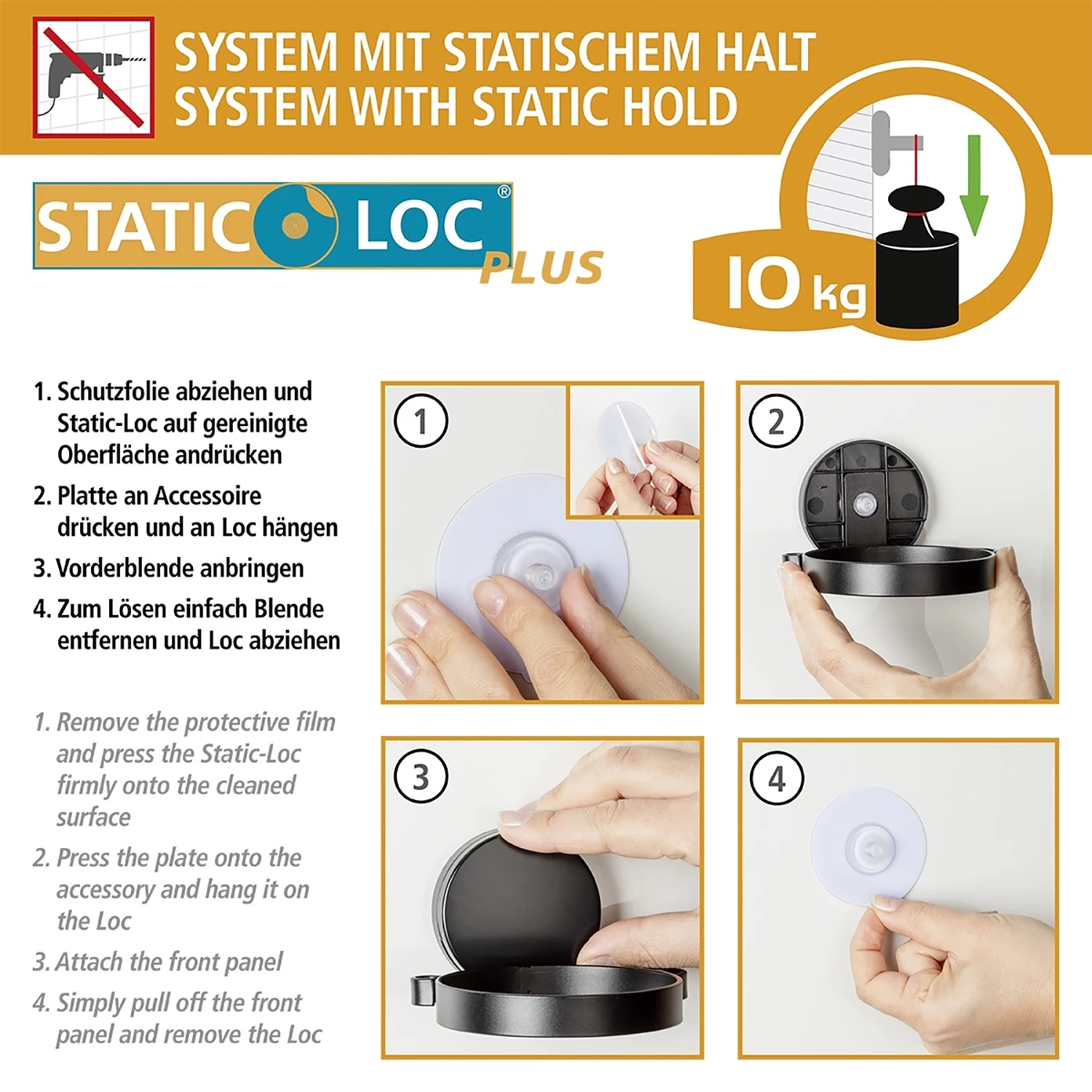 SYSTEM MIT STATISCHEM HALT
SYSTEM WITH STATIC HOLD

STATIC LOC®
PLUS

10 kg

1. Schutzfolie abziehen und Static-Loc auf gereinigte Oberfläche andrücken
2. Platte an Accessoire drücken und an Loc hängen
3. Vorderblende anbringen
4. Zum Lösen einfach Blende entfernen und Loc abziehen

1. Remove the protective film and press the Static-Loc firmly onto the cleaned surface
2. Press the plate onto the accessory and hang it on the Loc
3. Attach the front panel
4. Simply pull off the front panel and remove the Loc

1

2

3

4