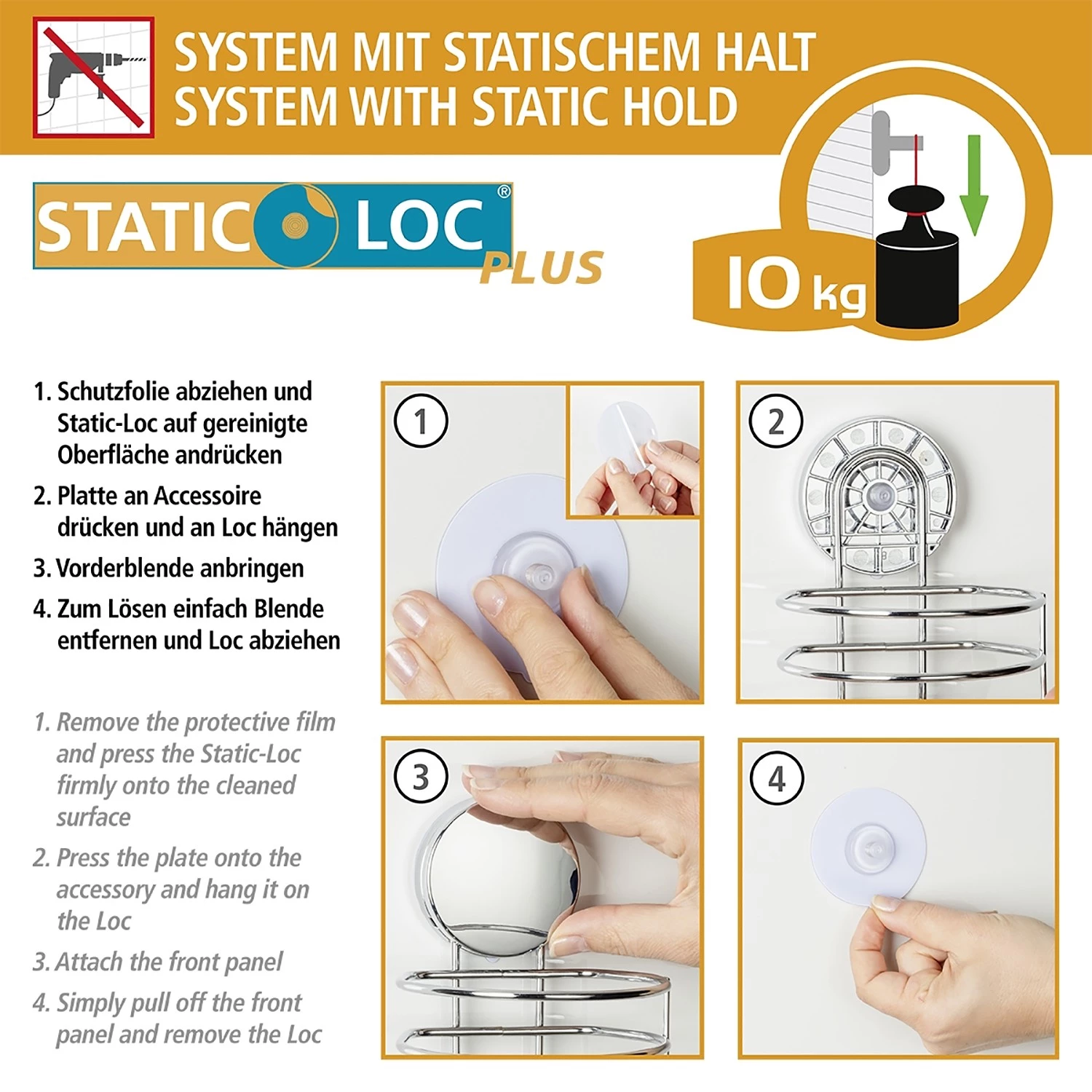 SYSTEM MIT STATISCHEM HALT
SYSTEM WITH STATIC HOLD

STATIC LOC®
PLUS

10 kg

1. Schutzfolie abziehen und Static-Loc auf gereinigte Oberfläche andrücken
2. Platte an Accessoire drücken und an Loc hängen
3. Vorderblende anbringen
4. Zum Lösen einfach Blende entfernen und Loc abziehen

1. Remove the protective film and press the Static-Loc firmly onto the cleaned surface
2. Press the plate onto the accessory and hang it on the Loc
3. Attach the front panel
4. Simply pull off the front panel and remove the Loc

1

2

3

4