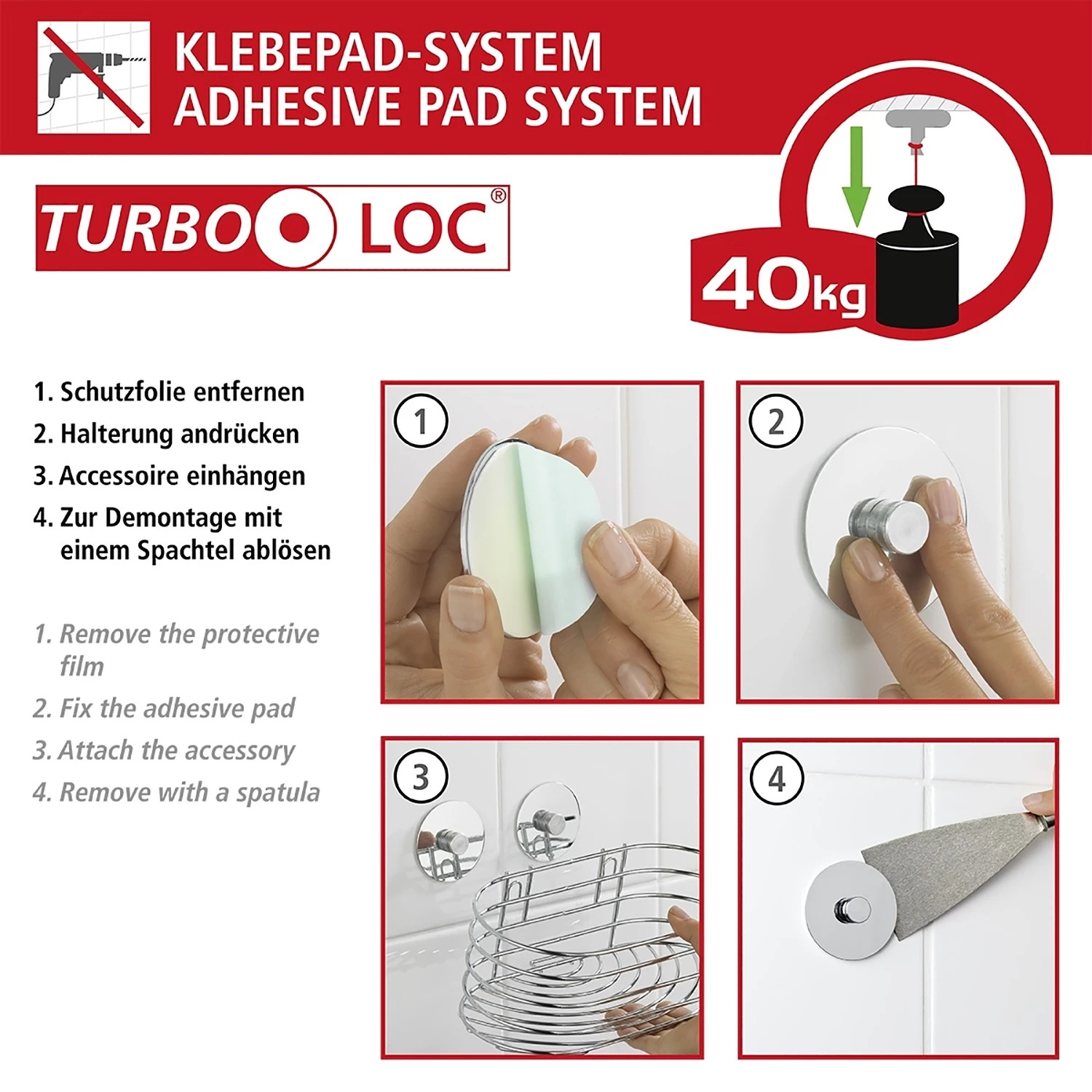 KLEBEPAD-SYSTEM
ADHESIVE PAD SYSTEM

TURBO LOC®

40kg

1. Schutzfolie entfernen
2. Halterung andrücken
3. Accessoire einhängen
4. Zur Demontage mit einem Spachtel ablösen

1. Remove the protective film
2. Fix the adhesive pad
3. Attach the accessory
4. Remove with a spatula

1

2

3

4