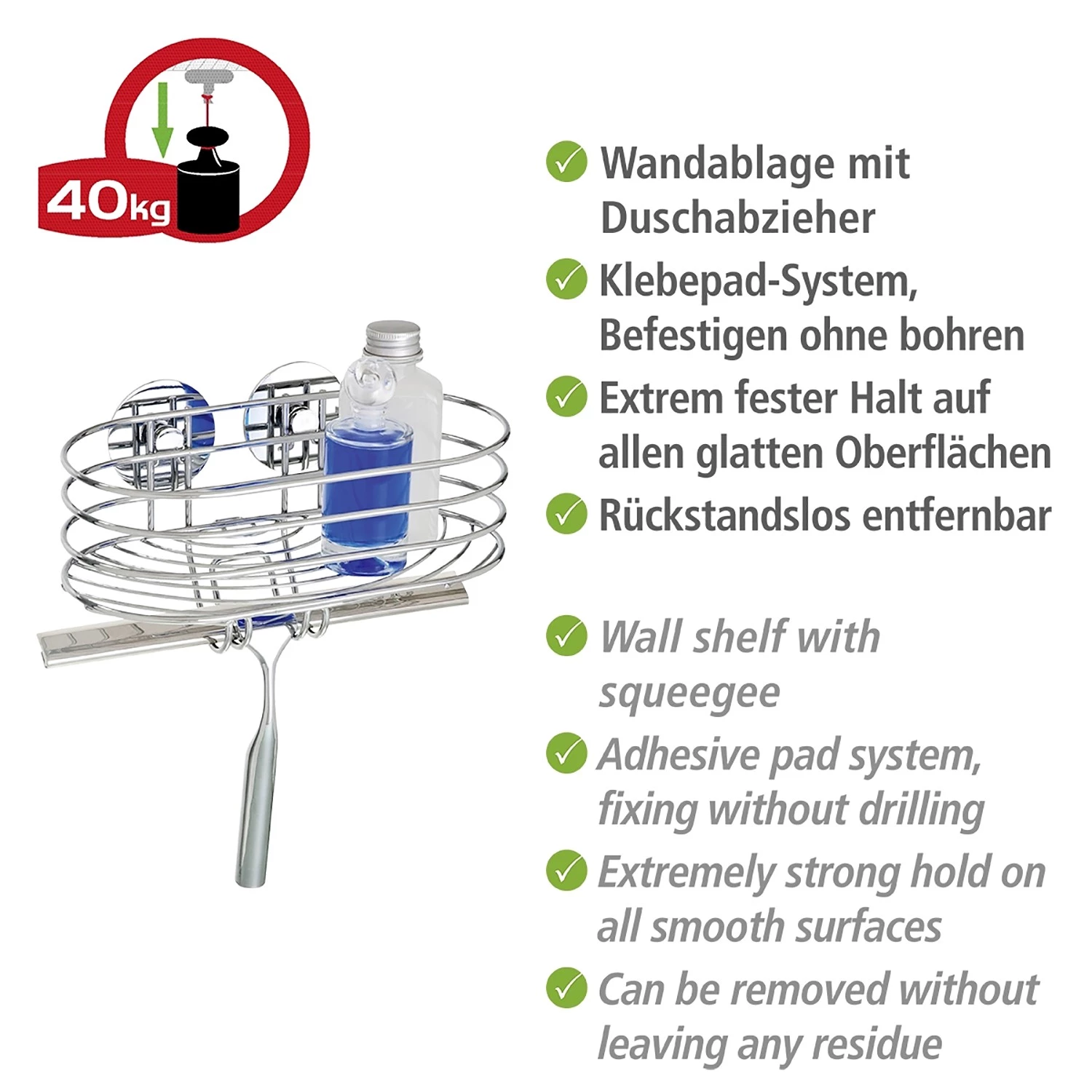 40kg

Wandablage mit Duschabzieher

Klebepad-System, Befestigen ohne bohren

Extrem fester Halt auf allen glatten Oberflächen

Rückstandslos entfernbar

Wall shelf with squeegee

Adhesive pad system, fixing without drilling

Extremely strong hold on all smooth surfaces

Can be removed without leaving any residue